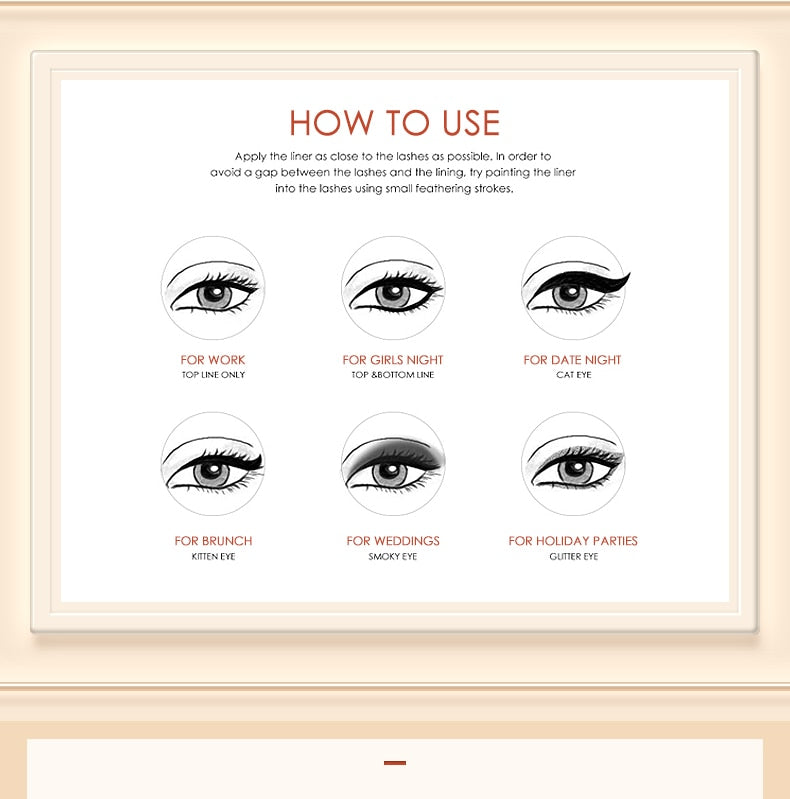 HOW TO USE

Apply the liner as close to the lashes as possible. In order to avoid a gap between the lashes and the lining, try painting the liner into the lashes using small feathering strokes.

FOR WORK
TOP LINE ONLY

FOR GIRLS NIGHT
TOP &BOTTOM LINE

FOR DATE NIGHT
CAT EYE

FOR BRUNCH
KITTEN EYE

FOR WEDDINGS
SMOKY EYE

FOR HOLIDAY PARTIES
GLITTER EYE